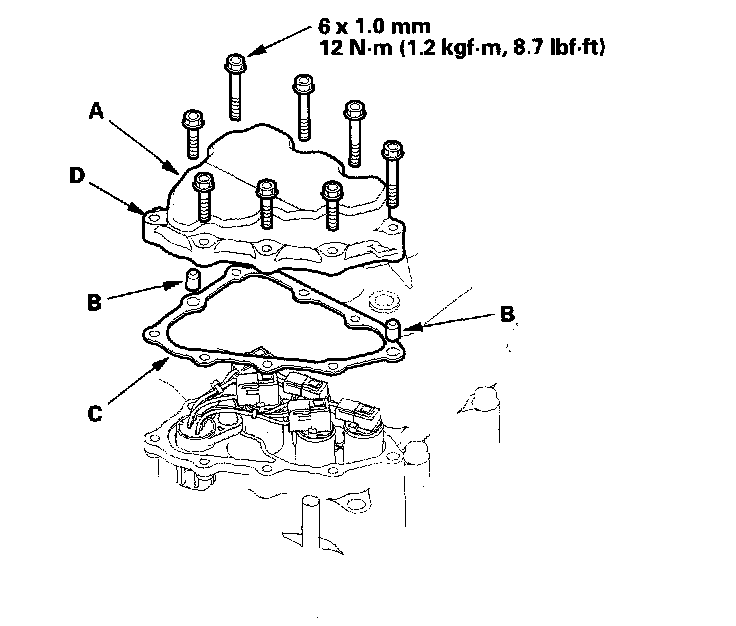 6 x 1.0 mm
12 N·m (1.2 kgf·m, 8.7 lbf·ft)

A

D

B

B

C