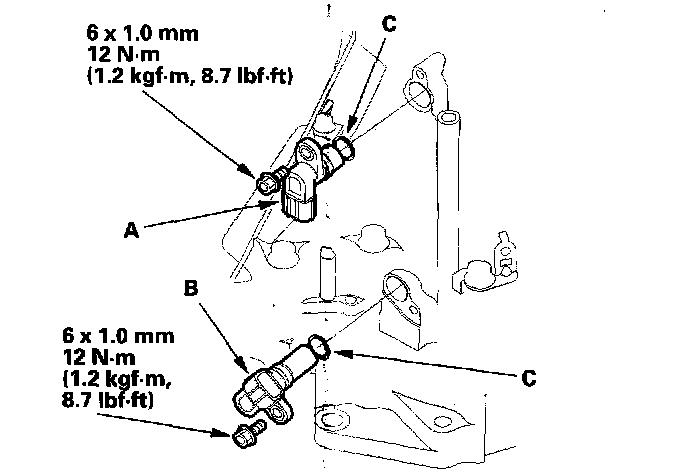 6 x 1.0 mm
12 N·m
(1.2 kgf·m, 8.7 lbf·ft)

C

A

B

6 x 1.0 mm
12 N·m
(1.2 kgf·m,
8.7 lbf·ft)

C