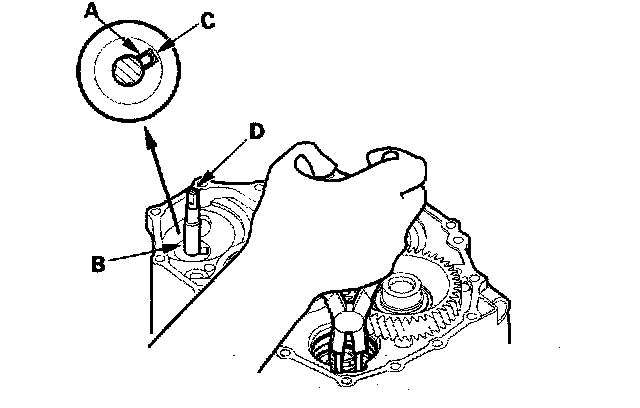 A
C
D
B