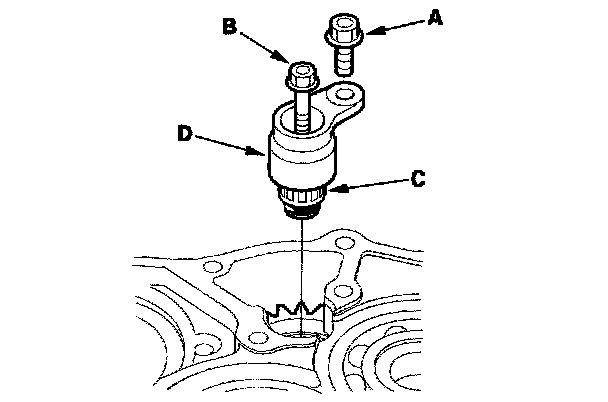 B
A
D
C