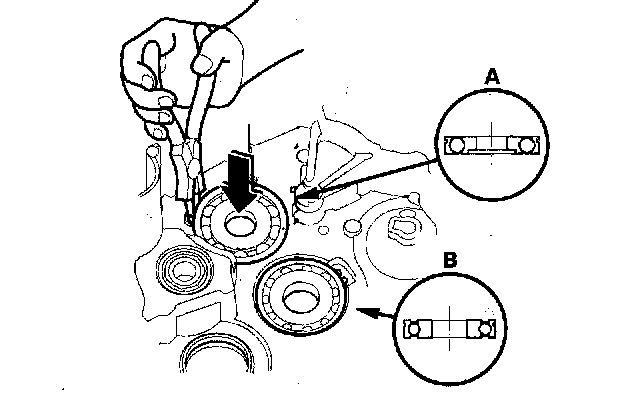 A

B