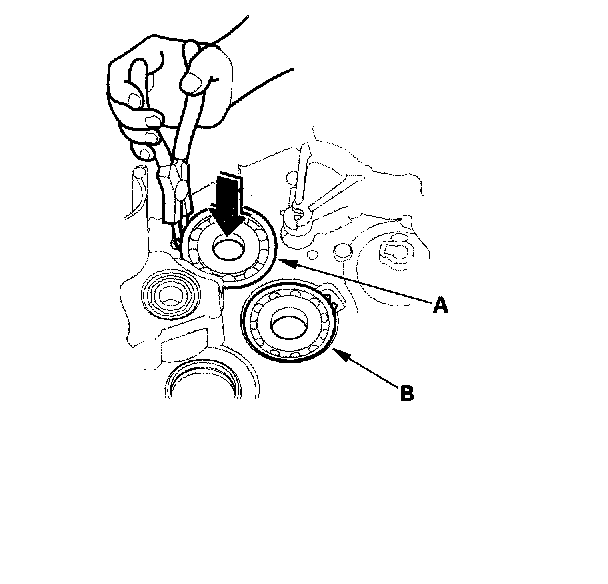 A

B