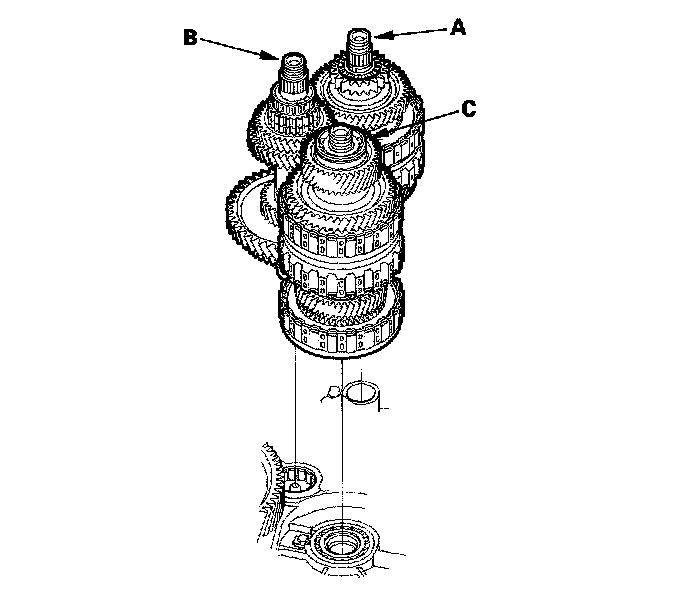 B
A
C