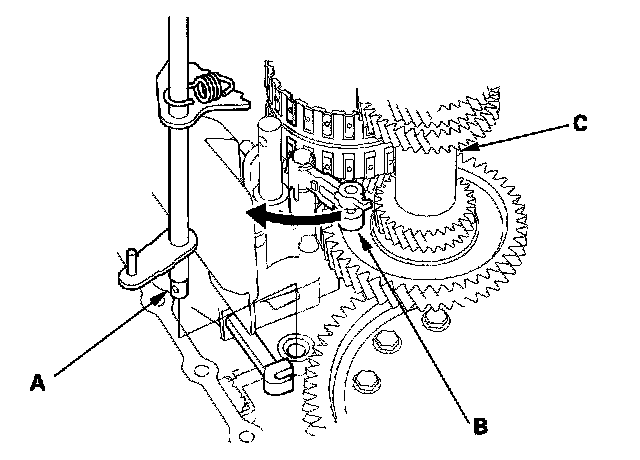 C

A

B