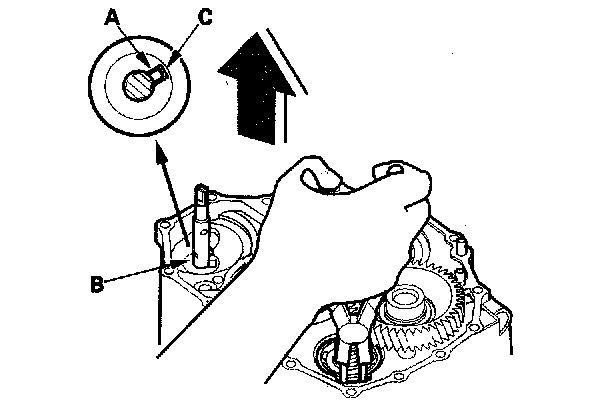 A
C
B