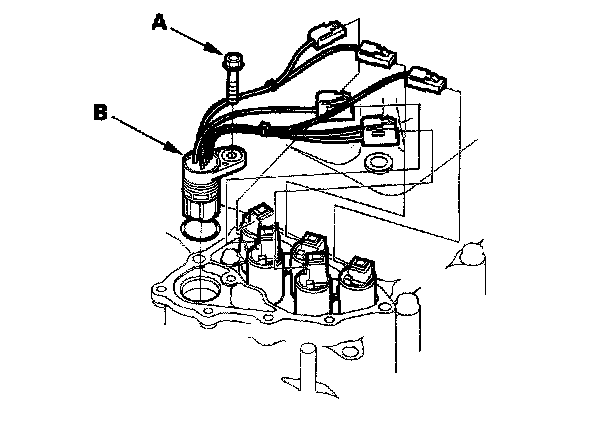 A

B