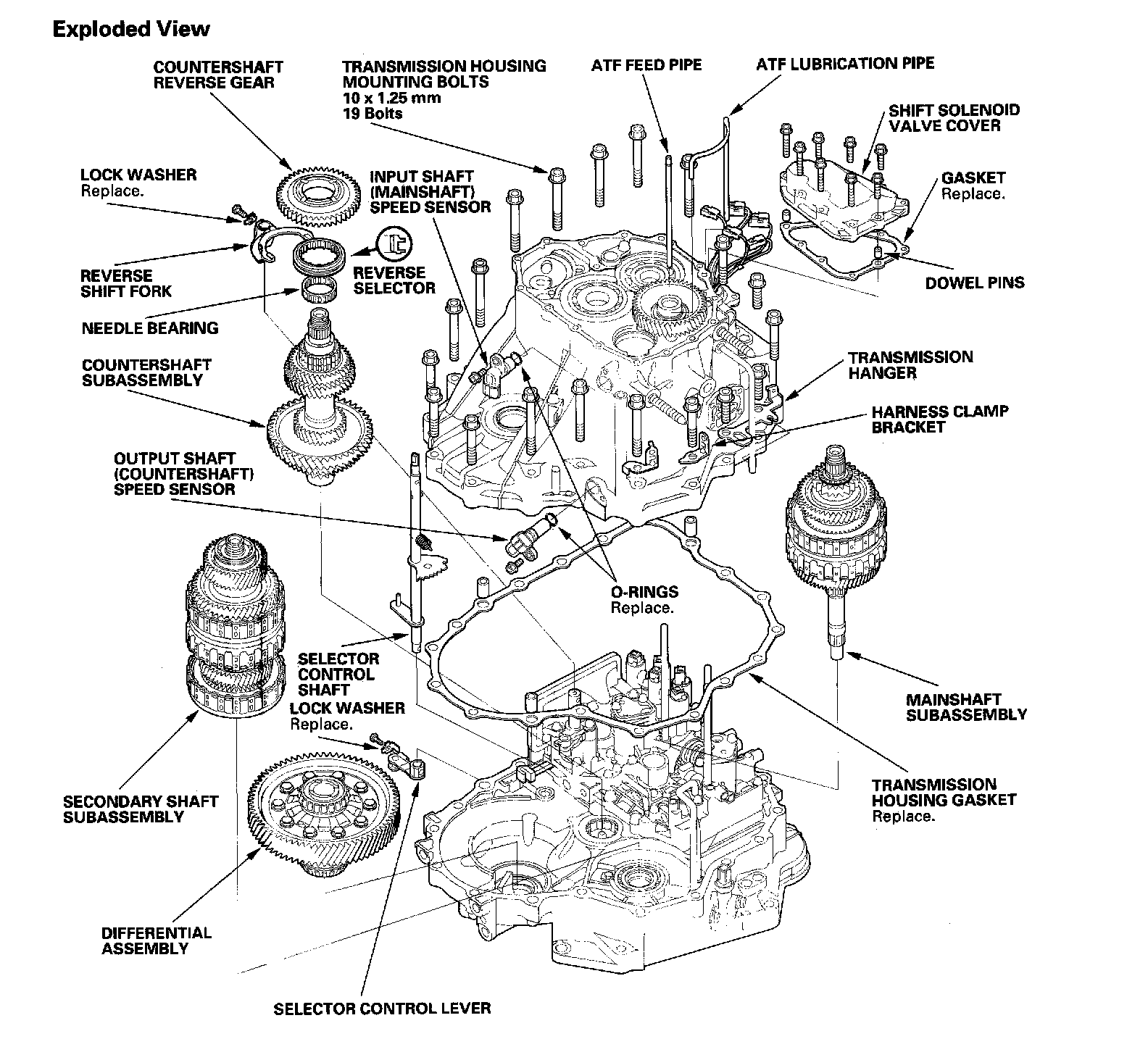 Exploded View

COUNTERSHAFT REVERSE GEAR

TRANSMISSION HOUSING MOUNTING BOLTS
10 x 1.25 mm
19 Bolts

ATF FEED PIPE

ATF LUBRICATION PIPE

SHIFT SOLENOID VALVE COVER

LOCK WASHER
Replace.

INPUT SHAFT (MAINSHAFT) SPEED SENSOR

GASKET
Replace.

REVERSE SHIFT FORK

REVERSE SELECTOR

DOWEL PINS

NEEDLE BEARING

COUNTERSHAFT SUBASSEMBLY

TRANSMISSION HANGER

HARNESS CLAMP BRACKET

OUTPUT SHAFT (COUNTERSHAFT) SPEED SENSOR

O-RINGS
Replace.

SELECTOR CONTROL SHAFT

LOCK WASHER
Replace.

MAINSHAFT SUBASSEMBLY

SECONDARY SHAFT SUBASSEMBLY

TRANSMISSION HOUSING GASKET
Replace.

DIFFERENTIAL ASSEMBLY

SELECTOR CONTROL LEVER