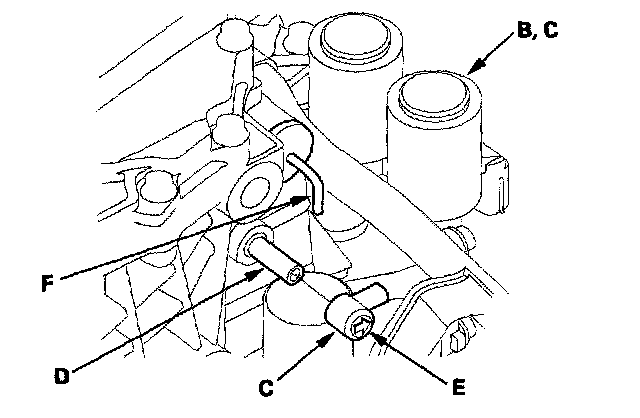 B, C

F

D

C

E