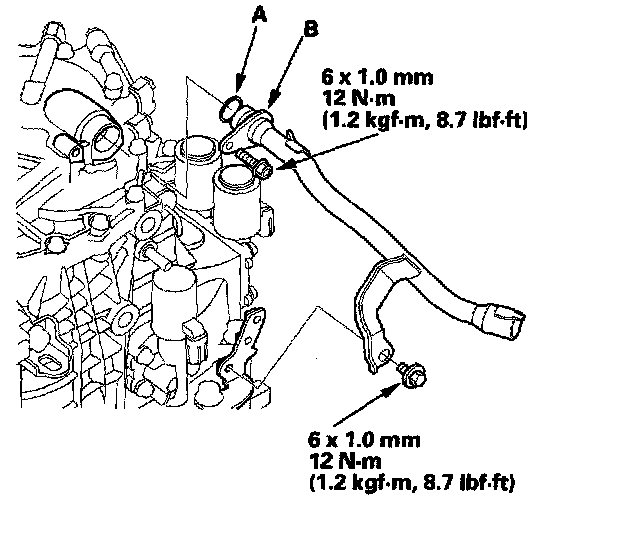 A

B

6 x 1.0 mm
12 N·m
(1.2 kgf·m, 8.7 lbf·ft)

6 x 1.0 mm
12 N·m
(1.2 kgf·m, 8.7 lbf·ft)