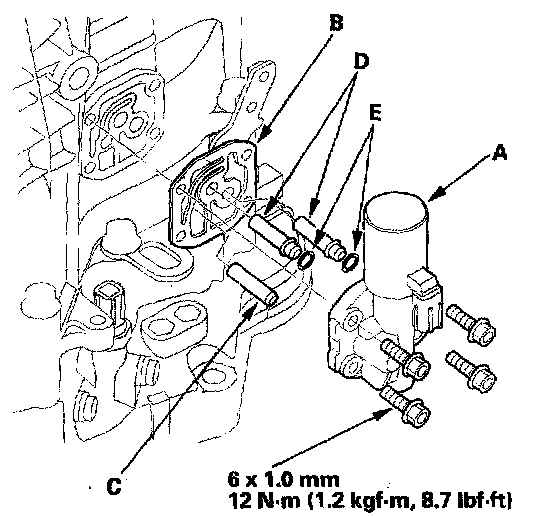 B
D
E
A
C
6 x 1.0 mm
12 N·m (1.2 kgf·m, 8.7 lbf·ft)