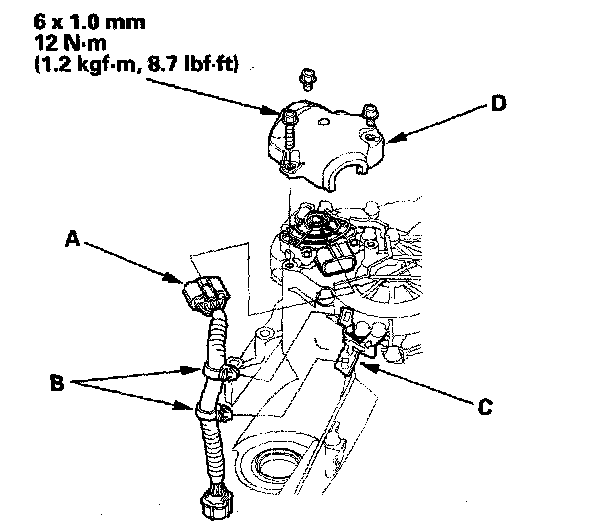 6 x 1.0 mm
12 N·m
(1.2 kgf·m, 8.7 lbf·ft)

D

A

B

C