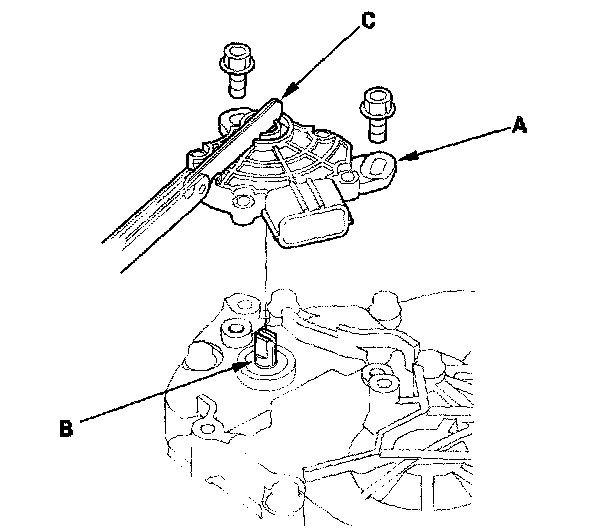 C

A

B