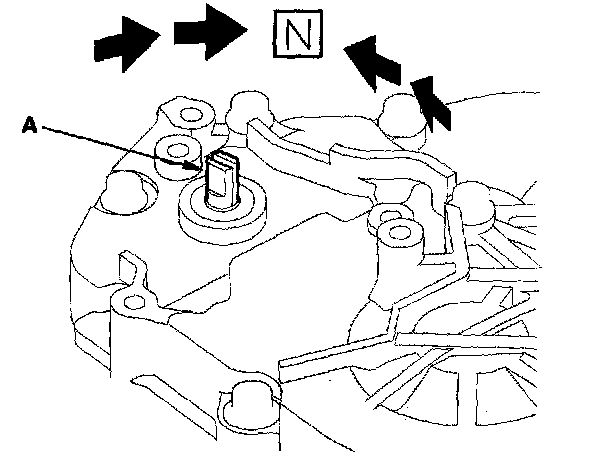 N

A