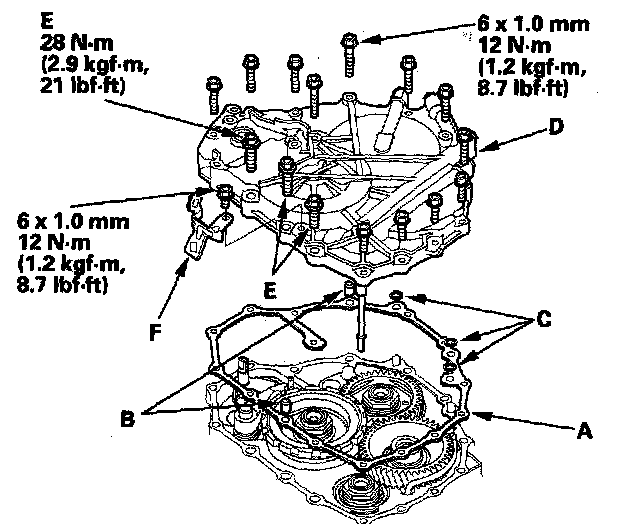 E
28 N·m
(2.9 kgf·m,
21 lbf·ft)

6 x 1.0 mm
12 N·m
(1.2 kgf·m,
8.7 lbf·ft)

D

6 x 1.0 mm
12 N·m
(1.2 kgf·m,
8.7 lbf·ft)

E

F

C

B

A