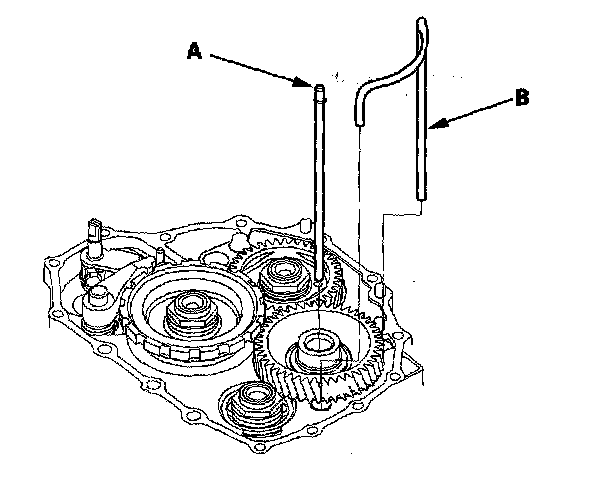 A

B