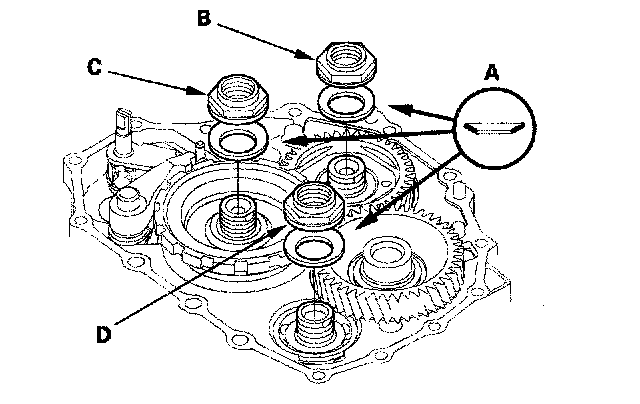 B
C
A
D