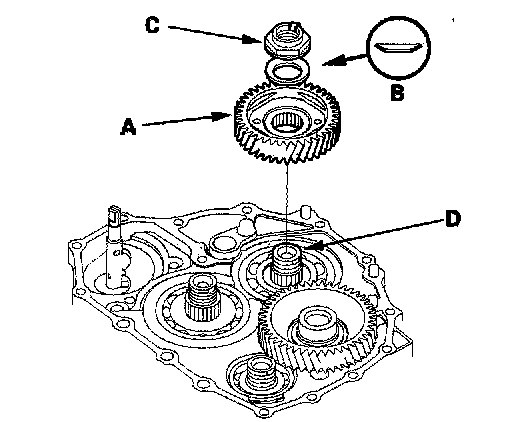 C
B
A
D