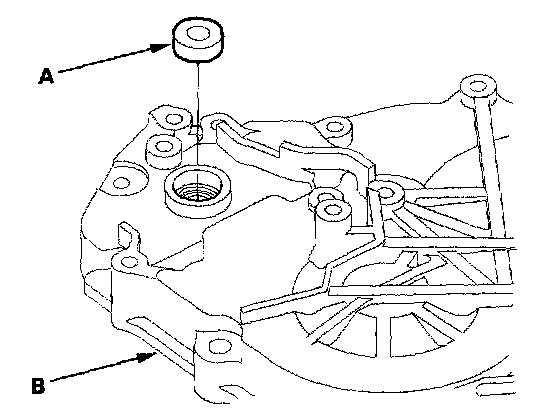 A

B