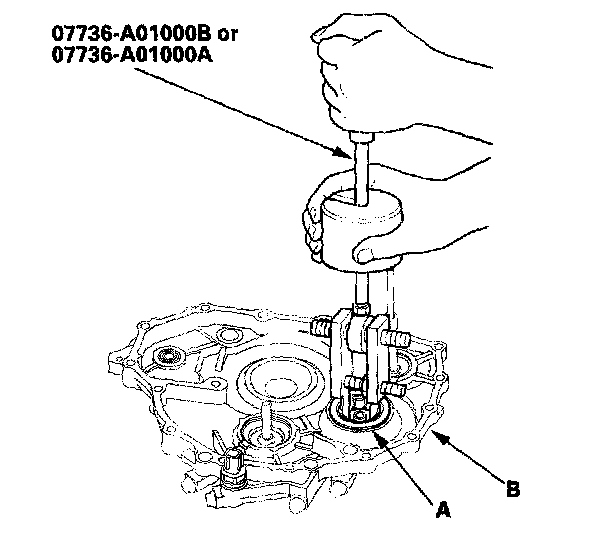 07736-A01000B or
07736-A01000A

A

B