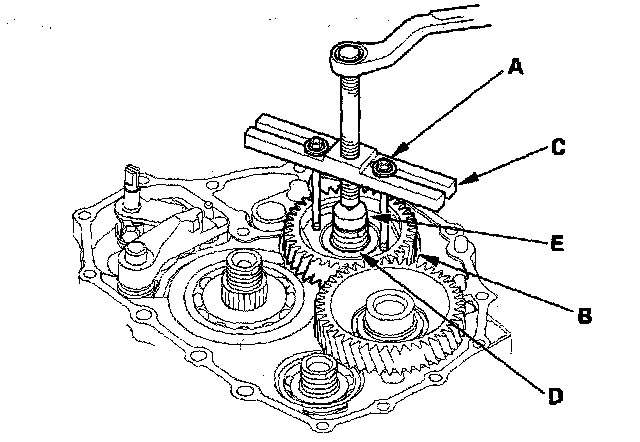 A
C
E
B
D