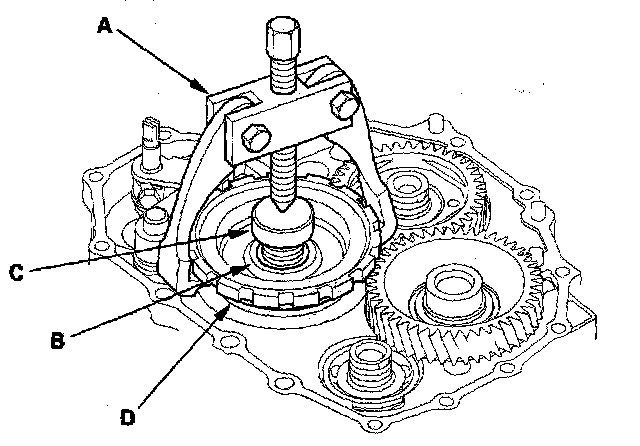 A

C

B

D