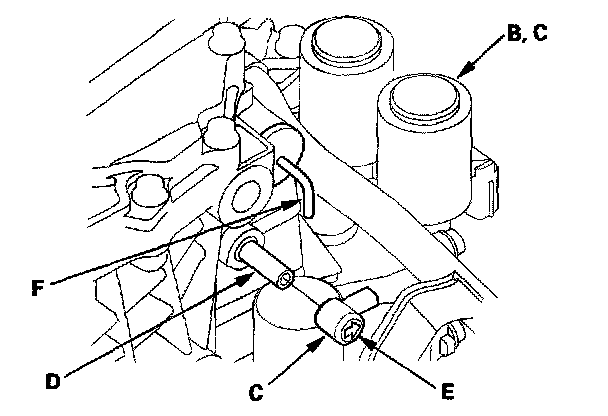 B, C

F

D

C

E