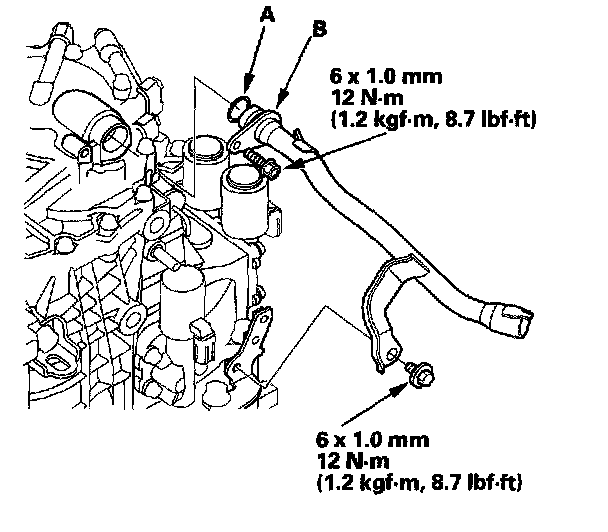 A

B

6 x 1.0 mm
12 N·m
(1.2 kgf·m, 8.7 lbf·ft)

6 x 1.0 mm
12 N·m
(1.2 kgf·m, 8.7 lbf·ft)