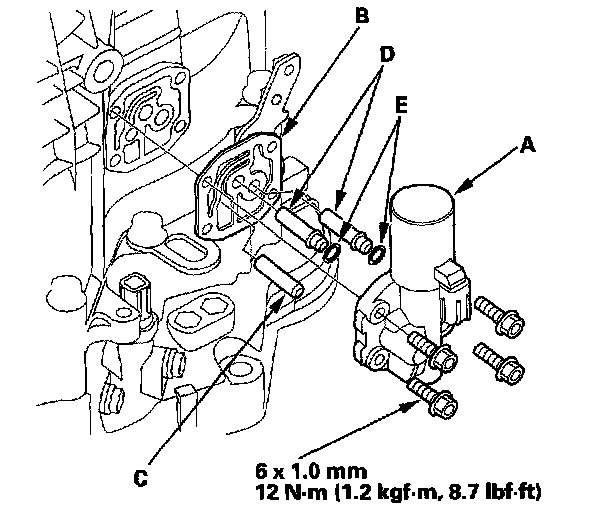 B
D
E
A
C
6 x 1.0 mm
12 N·m (1.2 kgf·m, 8.7 lbf·ft)