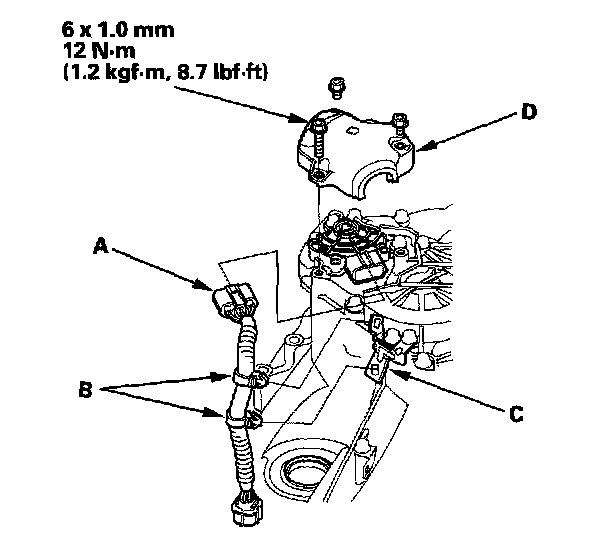 6 x 1.0 mm
12 N·m
(1.2 kgf·m, 8.7 lbf·ft)

D

A

B

C