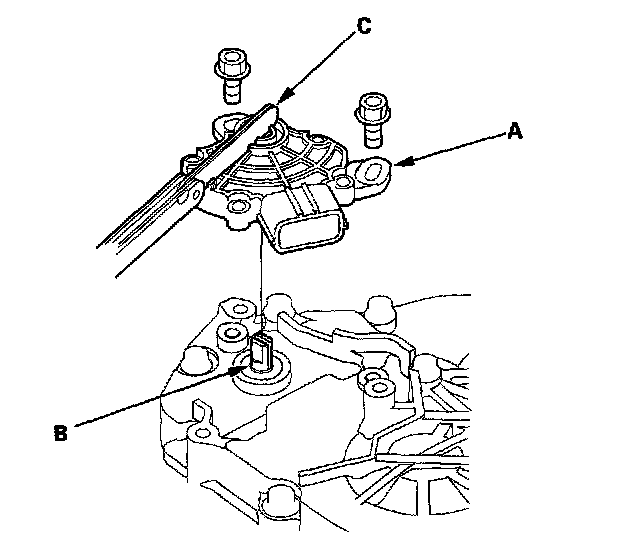 C
A
B