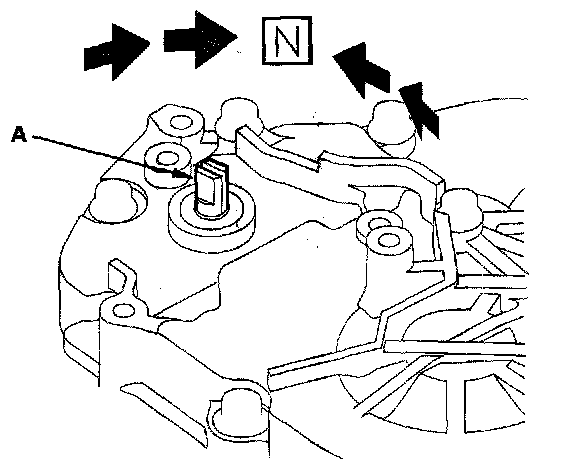 N

A