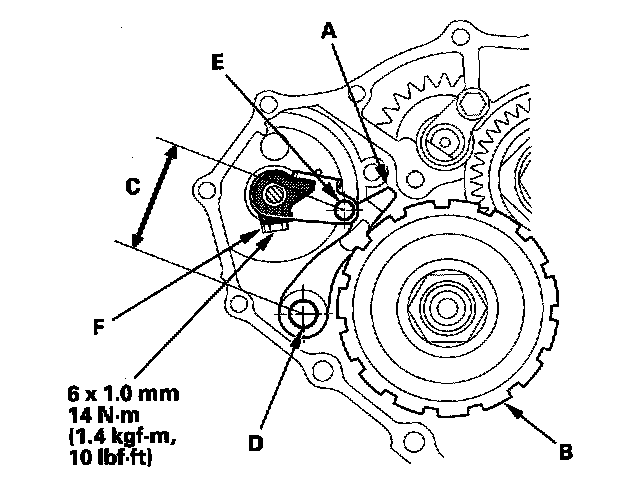 A
E
C
F
6 x 1.0 mm
14 N·m
(1.4 kgf·m,
10 lbf·ft)
D
B