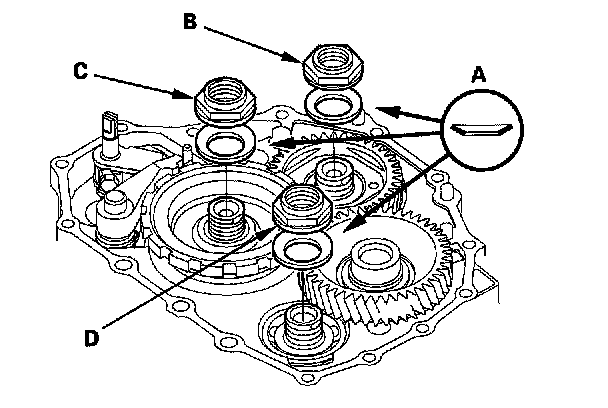 B
C
A
D