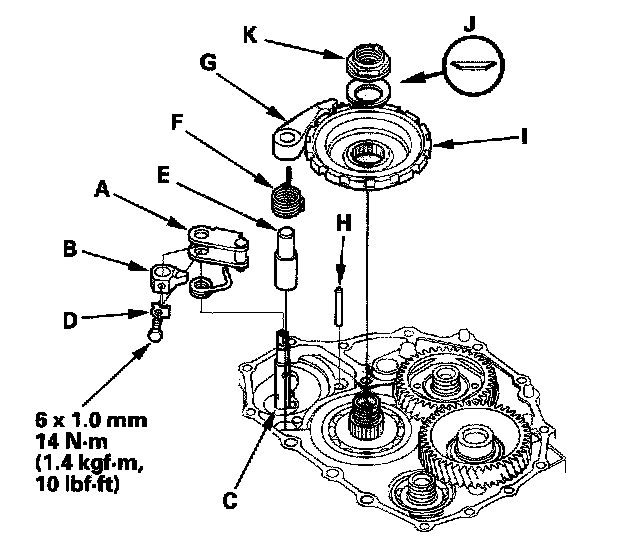 K
J
G
F
I
A
E
H
B
D
6 x 1.0 mm
14 N·m
(1.4 kgf·m,
10 lbf·ft)
C