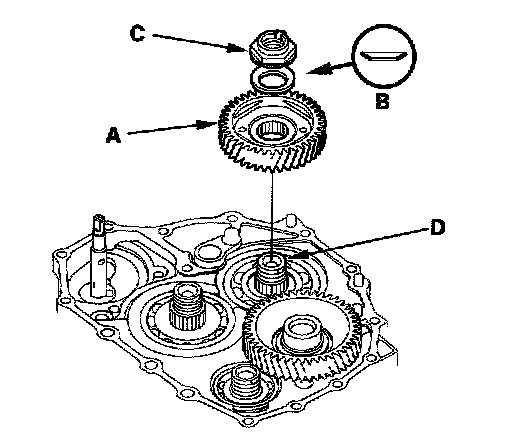 C
B
A
D