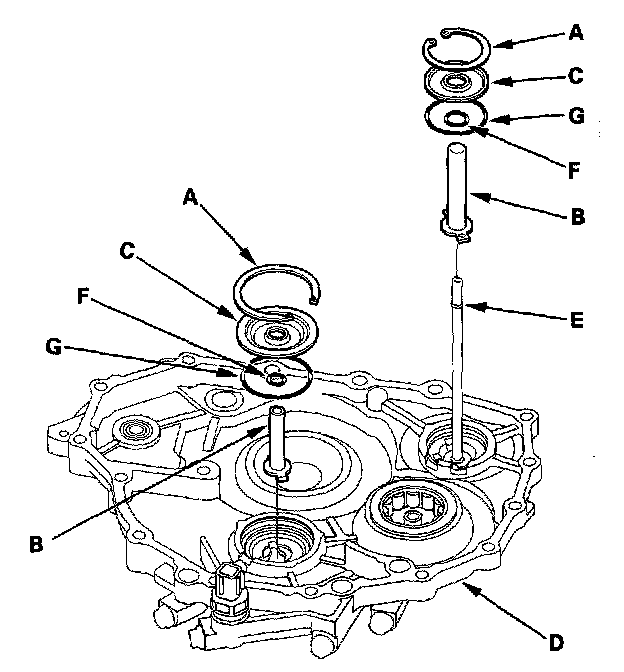 A
C
G
F
B
E
A
C
F
G
B
D