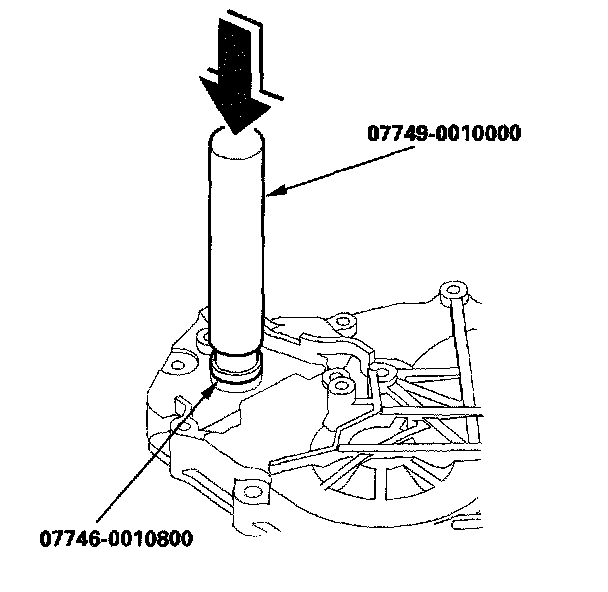 07749-0010000

07746-0010800