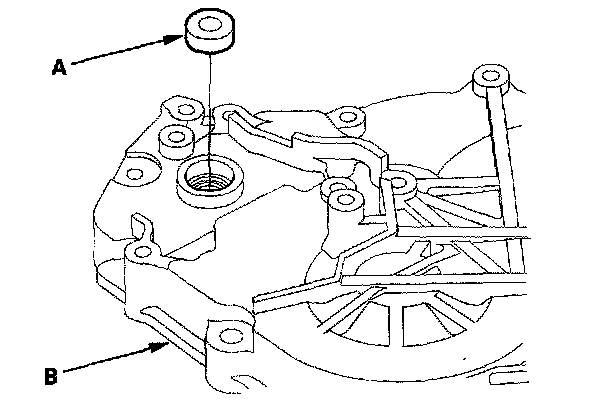 A

B