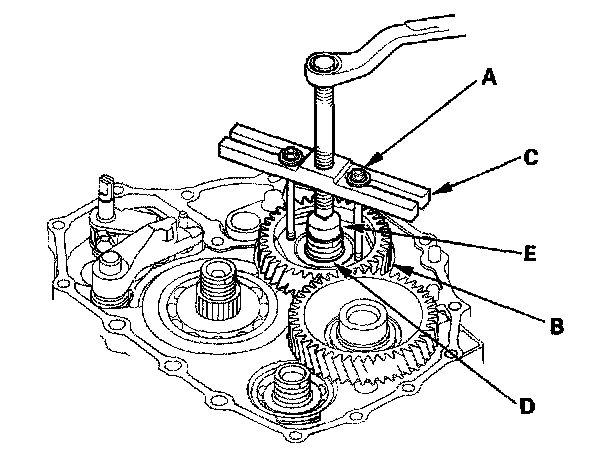 A
C
E
B
D