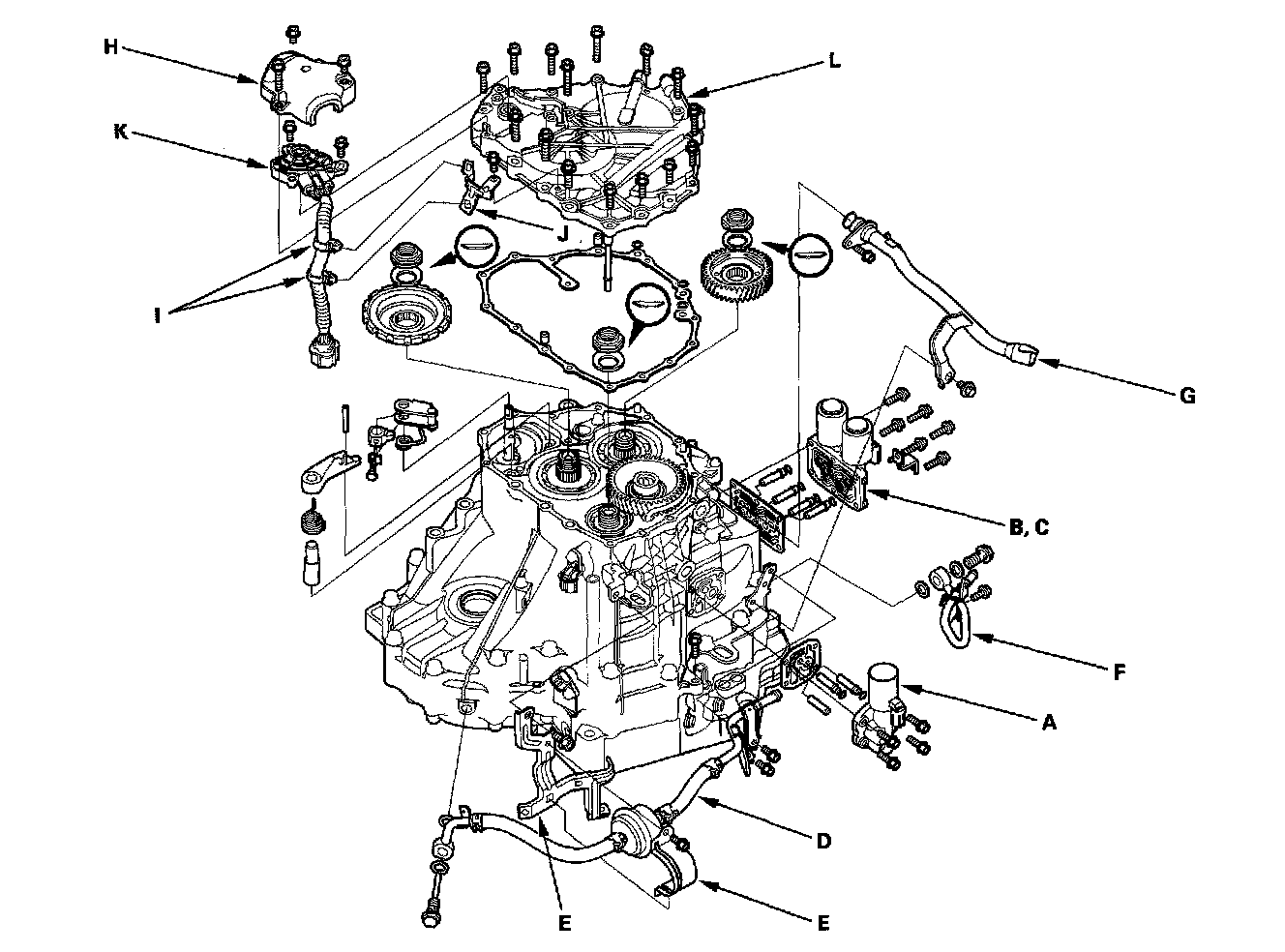 H
L
K
J
I
G
B, C
F
A
D
E
E