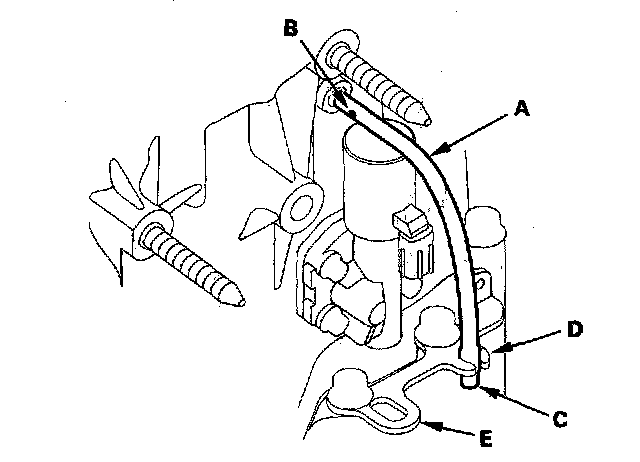 B
A
D
C
E