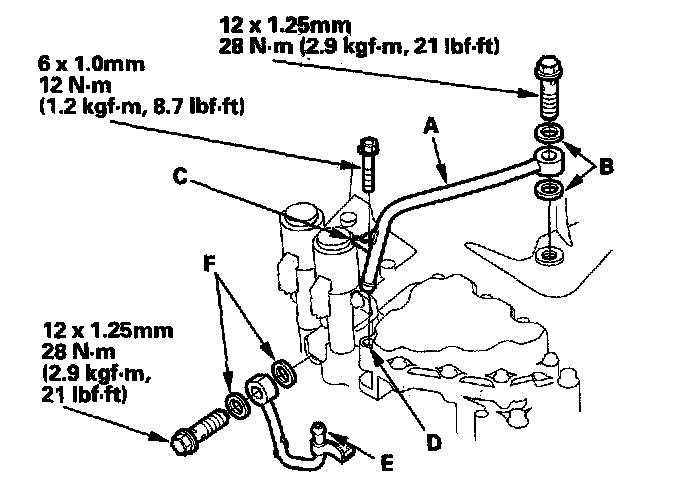 12 x 1.25mm
28 N·m (2.9 kgf·m, 21 lbf·ft)

6 x 1.0mm
12 N·m
(1.2 kgf·m, 8.7 lbf·ft)

A

B

C

F

12 x 1.25mm
28 N·m
(2.9 kgf·m,
21 lbf·ft)

D

E