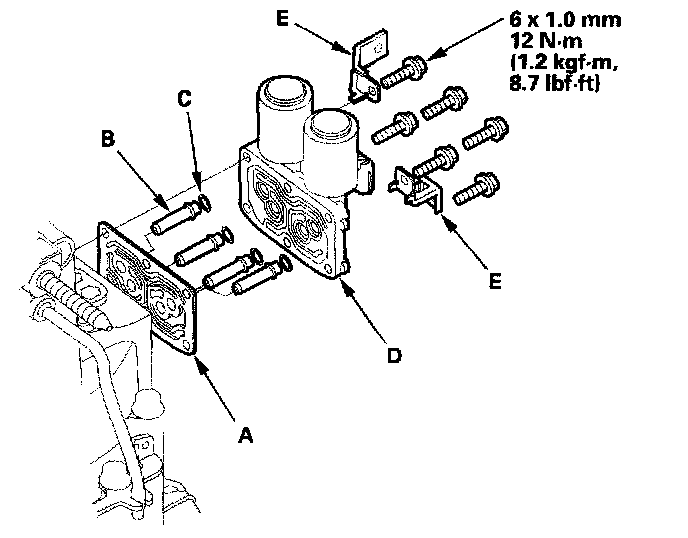 E

6 x 1.0 mm
12 N·m
(1.2 kgf·m,
8.7 lbf·ft)

C

B

E

D

A