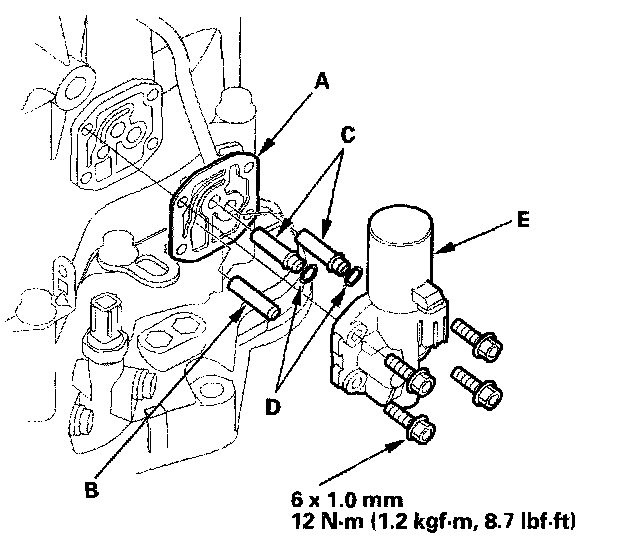 A
C
E
D
B
6 x 1.0 mm
12 N·m (1.2 kgf·m, 8.7 lbf·ft)