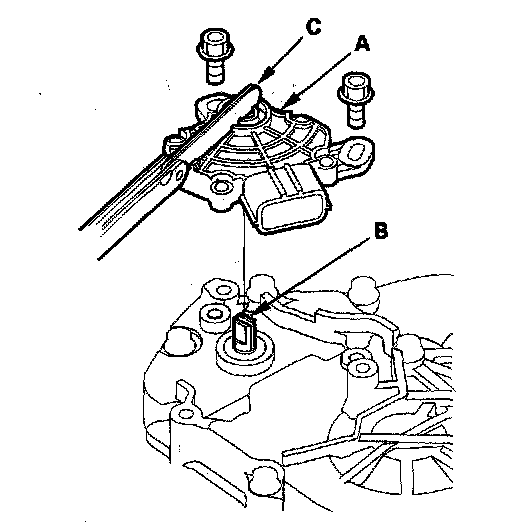 C
A
B