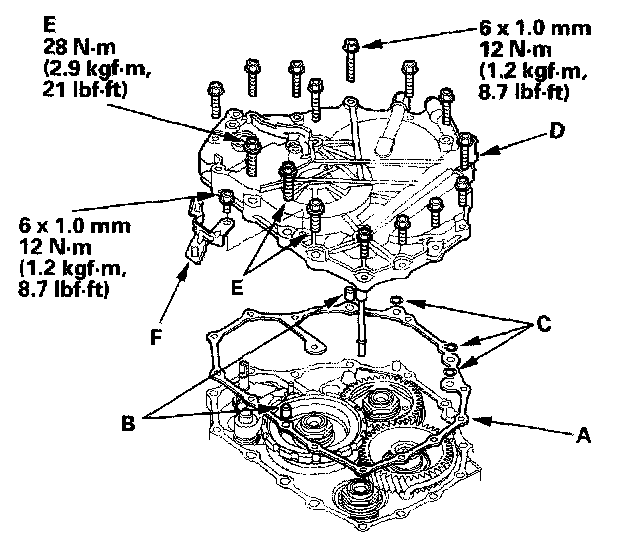 E
28 N·m
(2.9 kgf·m,
21 lbf·ft)

6 x 1.0 mm
12 N·m
(1.2 kgf·m,
8.7 lbf·ft)

D

6 x 1.0 mm
12 N·m
(1.2 kgf·m,
8.7 lbf·ft)

E

F

C

B

A