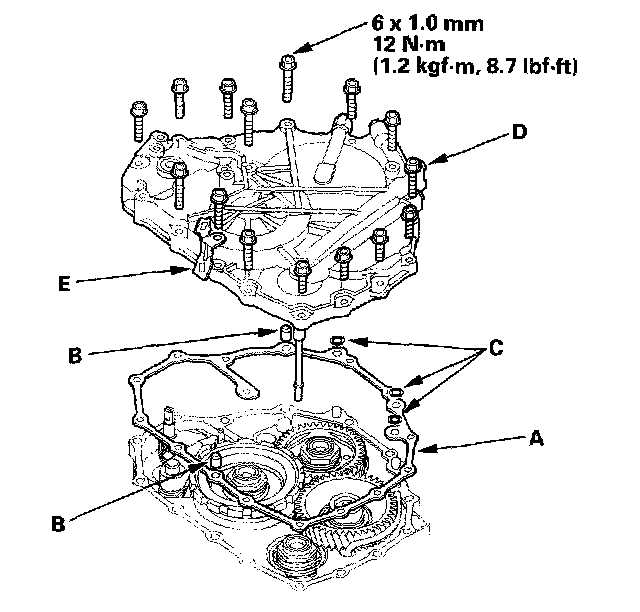 6 x 1.0 mm
12 N·m
(1.2 kgf·m, 8.7 lbf·ft)

D

E

B

C

A

B