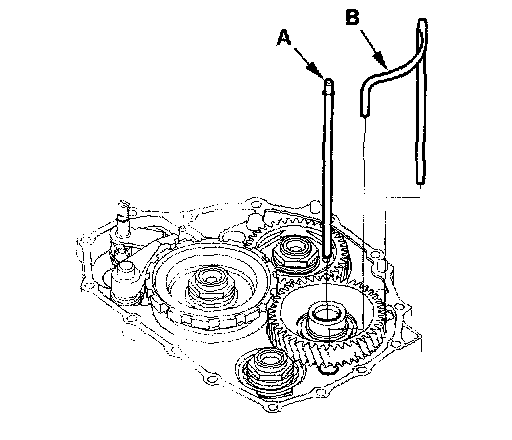 A
B