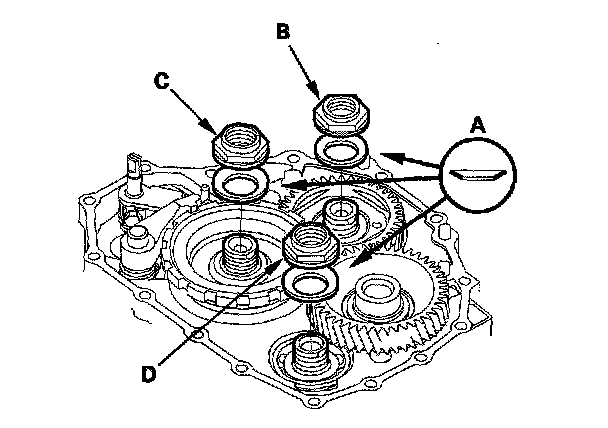 B
C
A
D