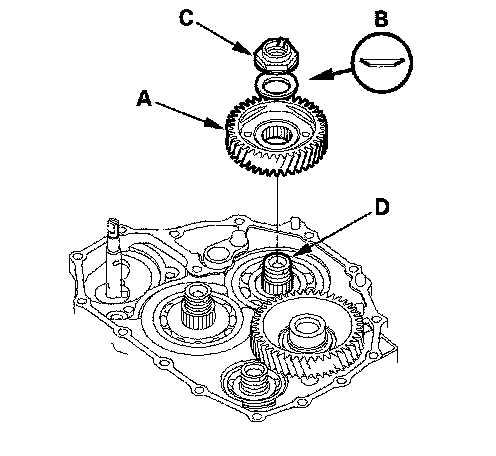 C
B
A
D